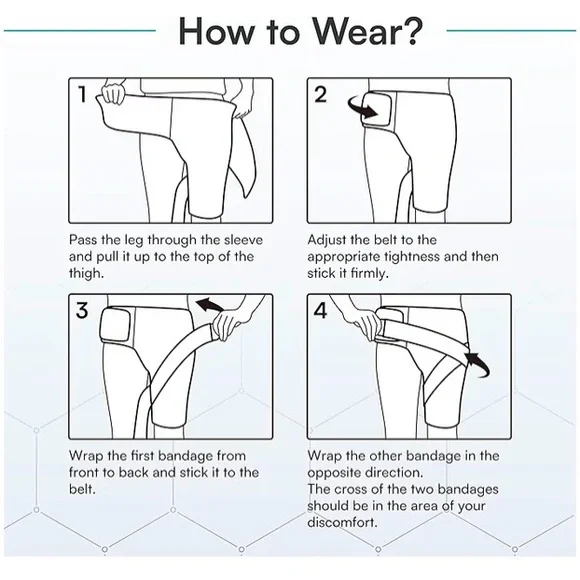 How to Wear?

1

Pass the leg through the sleeve and pull it up to the top of the thigh.

2

Adjust the belt to the appropriate tightness and then stick it firmly.

3

Wrap the first bandage from front to back and stick it to the belt.

4

Wrap the other bandage in the opposite direction.
The cross of the two bandages should be in the area of your discomfort.